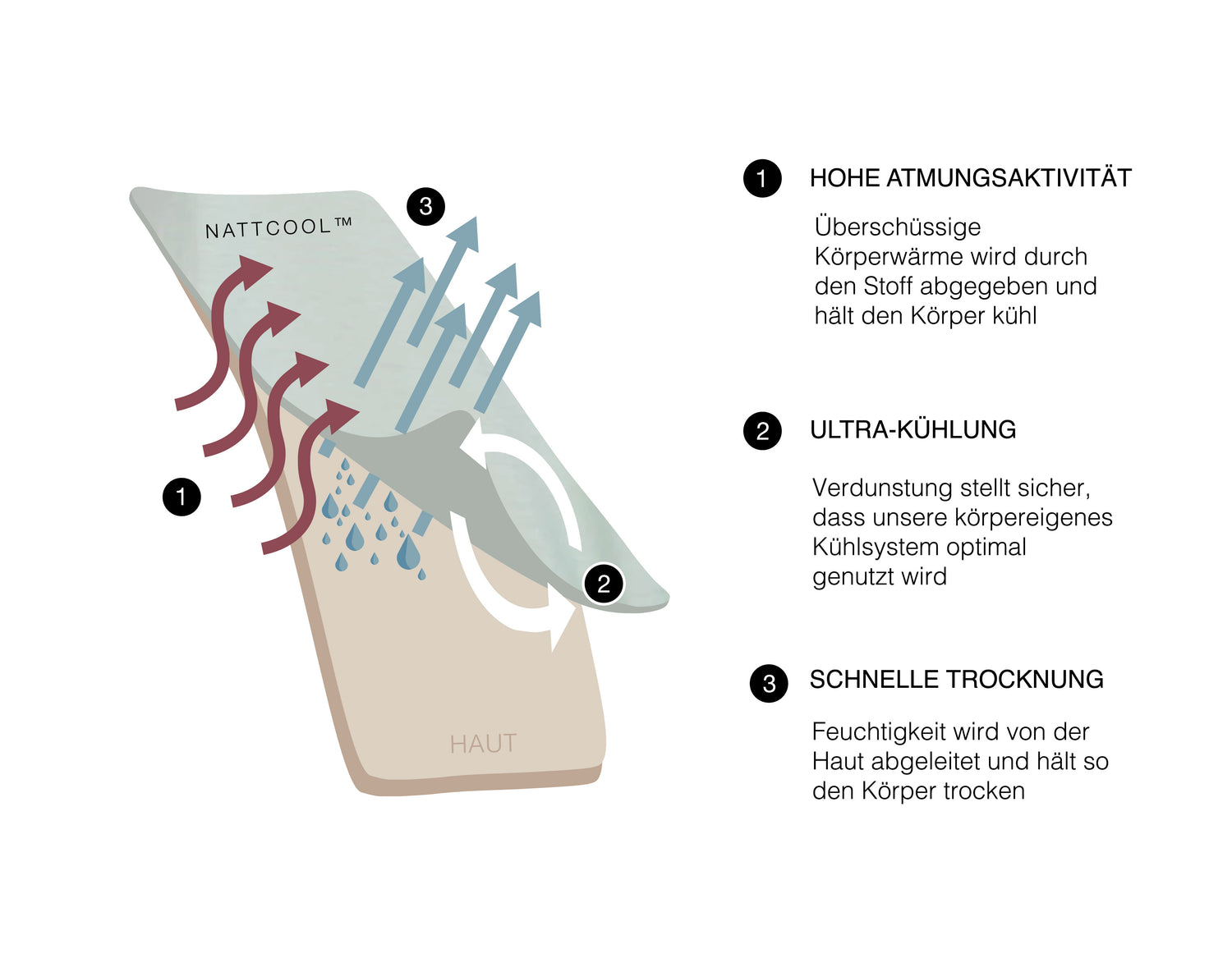 NATTCOOL™

3

1

2

HAUT

1 HOHE ATMUNGSAKTIVITÄT

Überschüssige Körperwärme wird durch den Stoff abgegeben und hält den Körper kühl

2 ULTRA-KÜHLUNG

Verdunstung stellt sicher, dass unsere körpereigenes Kühlsystem optimal genutzt wird

3 SCHNELLE TROCKNUNG

Feuchtigkeit wird von der Haut abgeleitet und hält so den Körper trocken